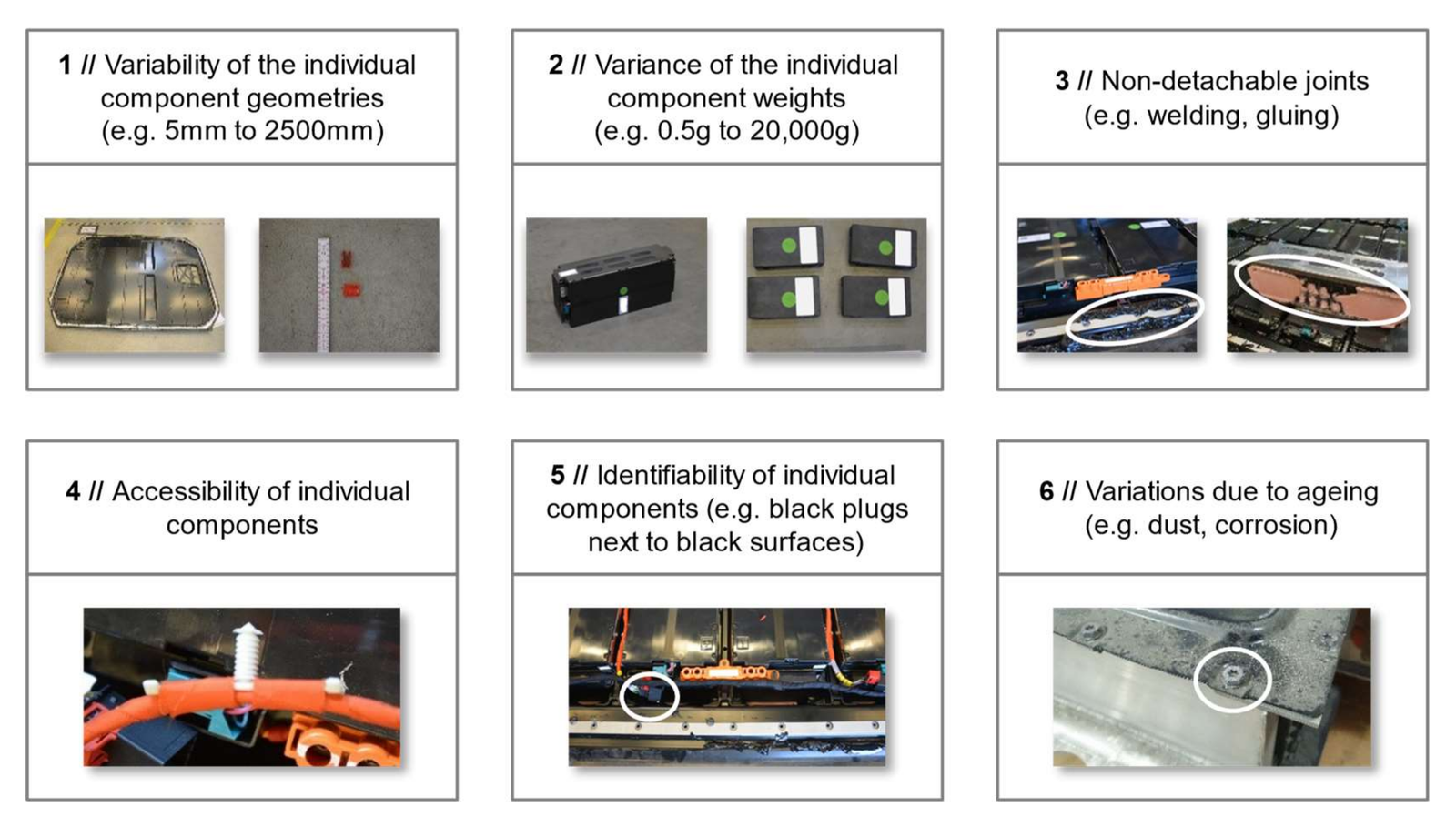 1 // Variability of the individual component geometries (e.g. 5mm to 2500mm)

2 // Variance of the individual component weights (e.g. 0.5g to 20,000g)

3 // Non-detachable joints (e.g. welding, gluing)

4 // Accessibility of individual components

5 // Identifiability of individual components (e.g. black plugs next to black surfaces)

6 // Variations due to ageing (e.g. dust, corrosion)